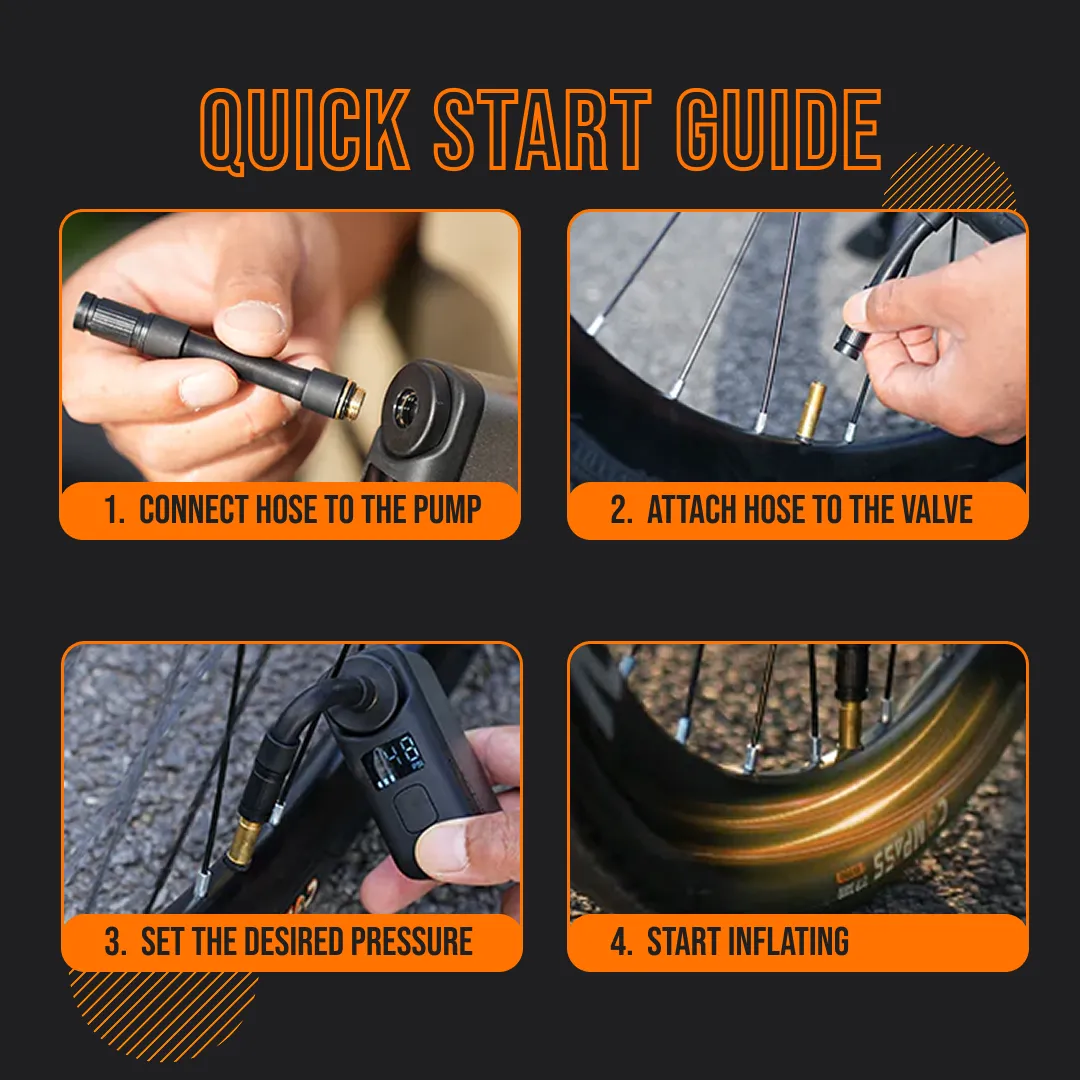 QUICK START GUIDE

1. CONNECT HOSE TO THE PUMP

2. ATTACH HOSE TO THE VALVE

48

3. SET THE DESIRED PRESSURE

COMPASS

4. START INFLATING