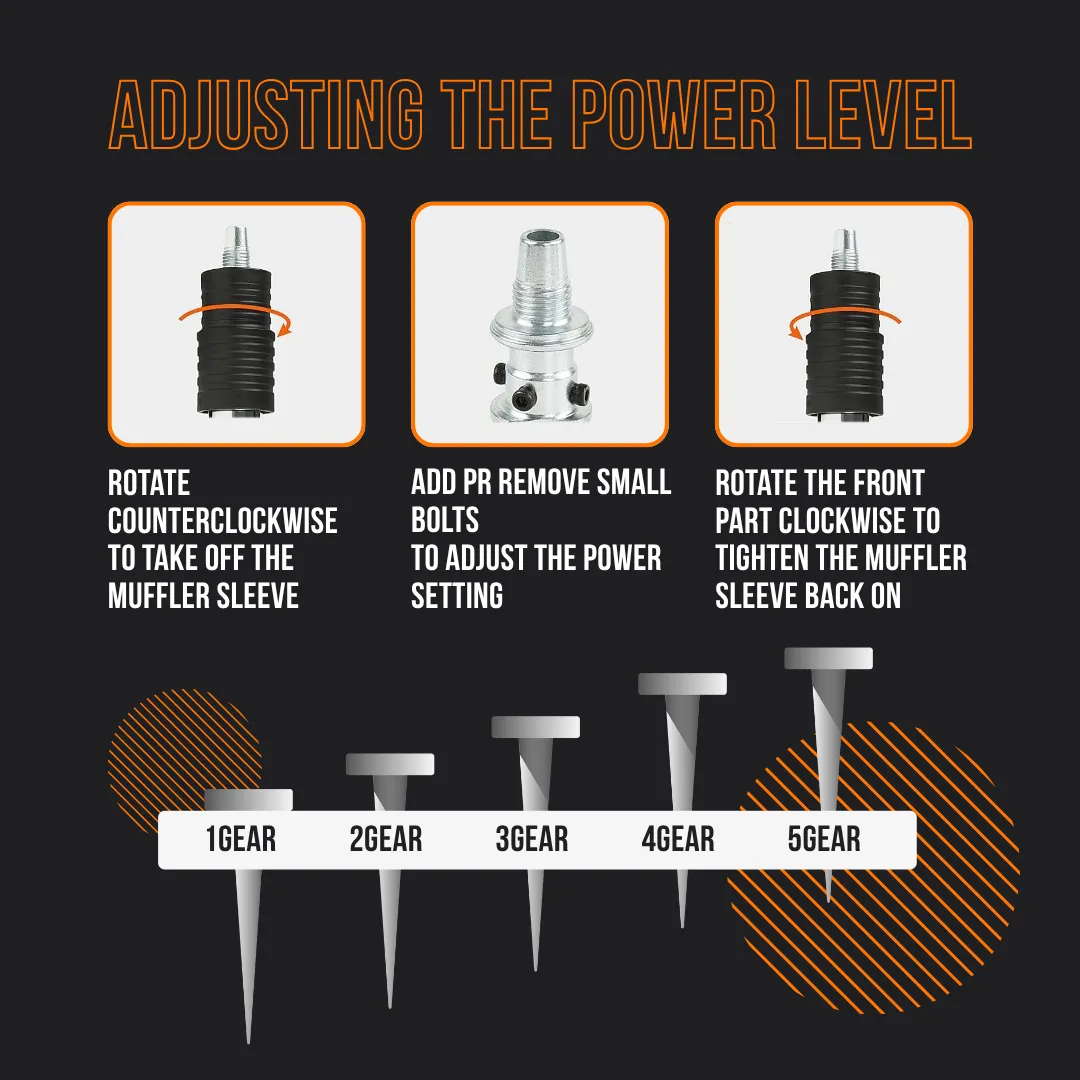 ADJUSTING THE POWER LEVEL

ROTATE COUNTERCLOCKWISE TO TAKE OFF THE MUFFLER SLEEVE

ADD PR REMOVE SMALL BOLTS
TO ADJUST THE POWER SETTING

ROTATE THE FRONT PART CLOCKWISE TO TIGHTEN THE MUFFLER SLEEVE BACK ON

1GEAR 2GEAR 3GEAR 4GEAR 5GEAR