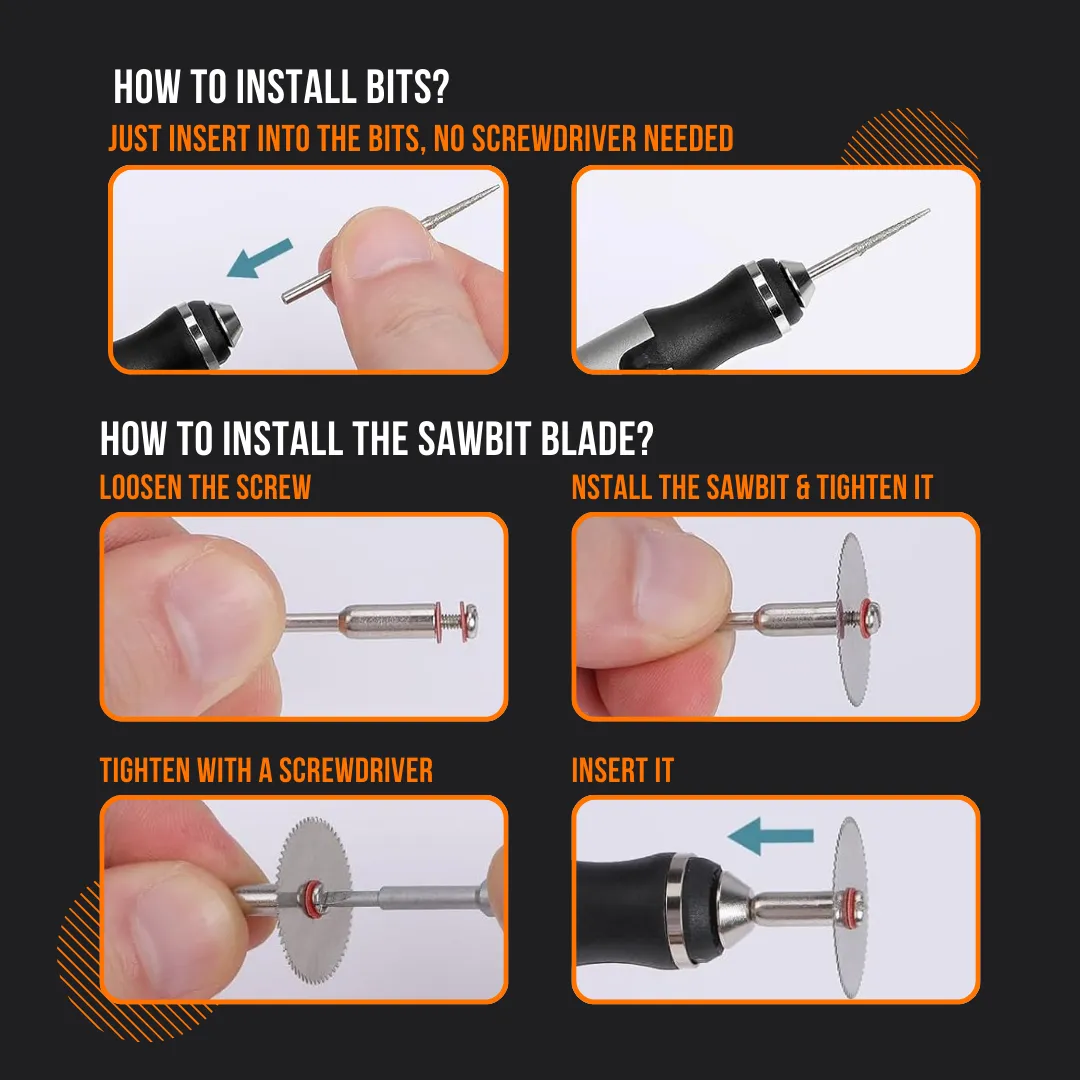 HOW TO INSTALL BITS?

JUST INSERT INTO THE BITS, NO SCREWDRIVER NEEDED

HOW TO INSTALL THE SAWBIT BLADE?

LOOSEN THE SCREW

NSTALL THE SAWBIT & TIGHTEN IT

TIGHTEN WITH A SCREWDRIVER

INSERT IT