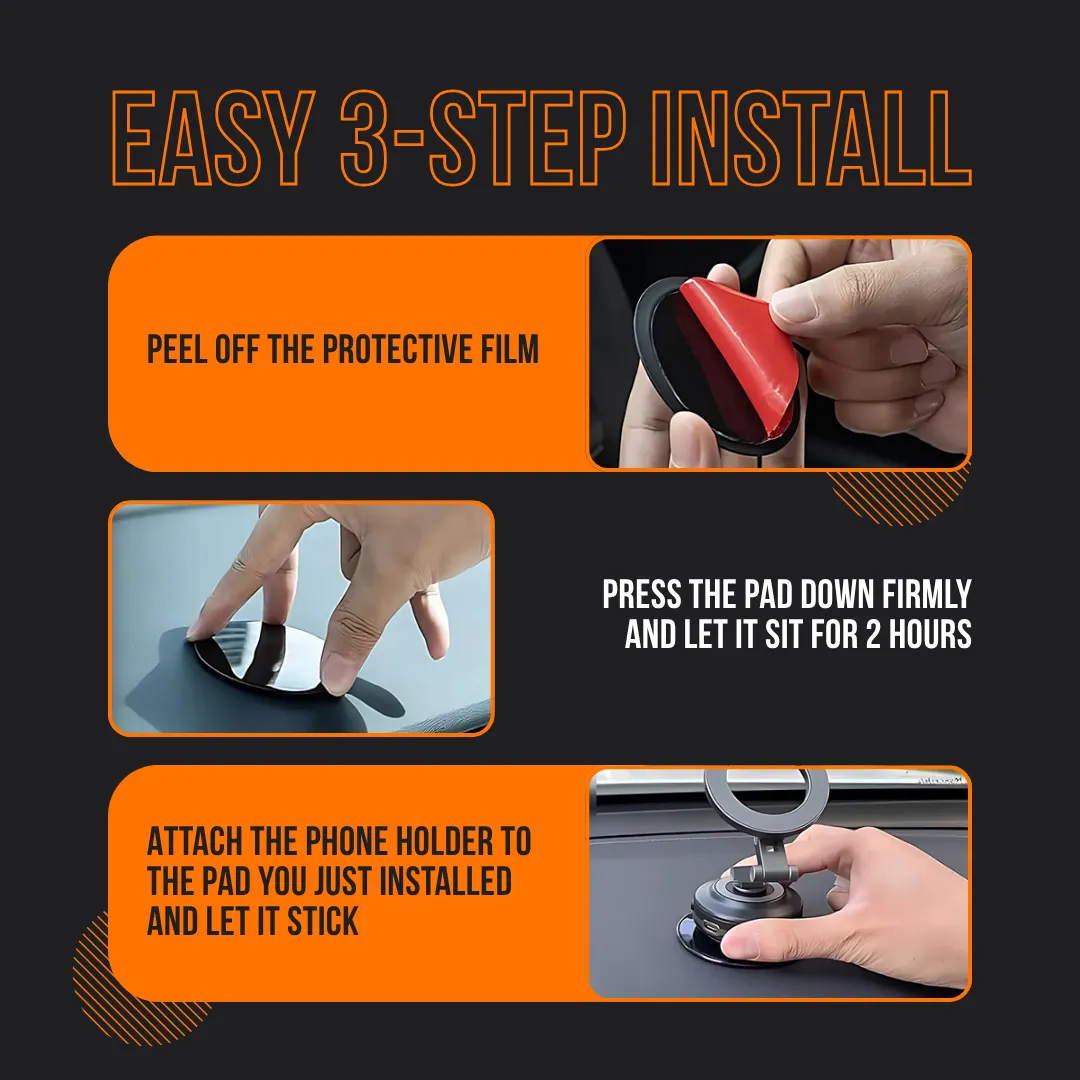 EASY 3-STEP INSTALL

PEEL OFF THE PROTECTIVE FILM

PRESS THE PAD DOWN FIRMLY AND LET IT SIT FOR 2 HOURS

ATTACH THE PHONE HOLDER TO THE PAD YOU JUST INSTALLED AND LET IT STICK