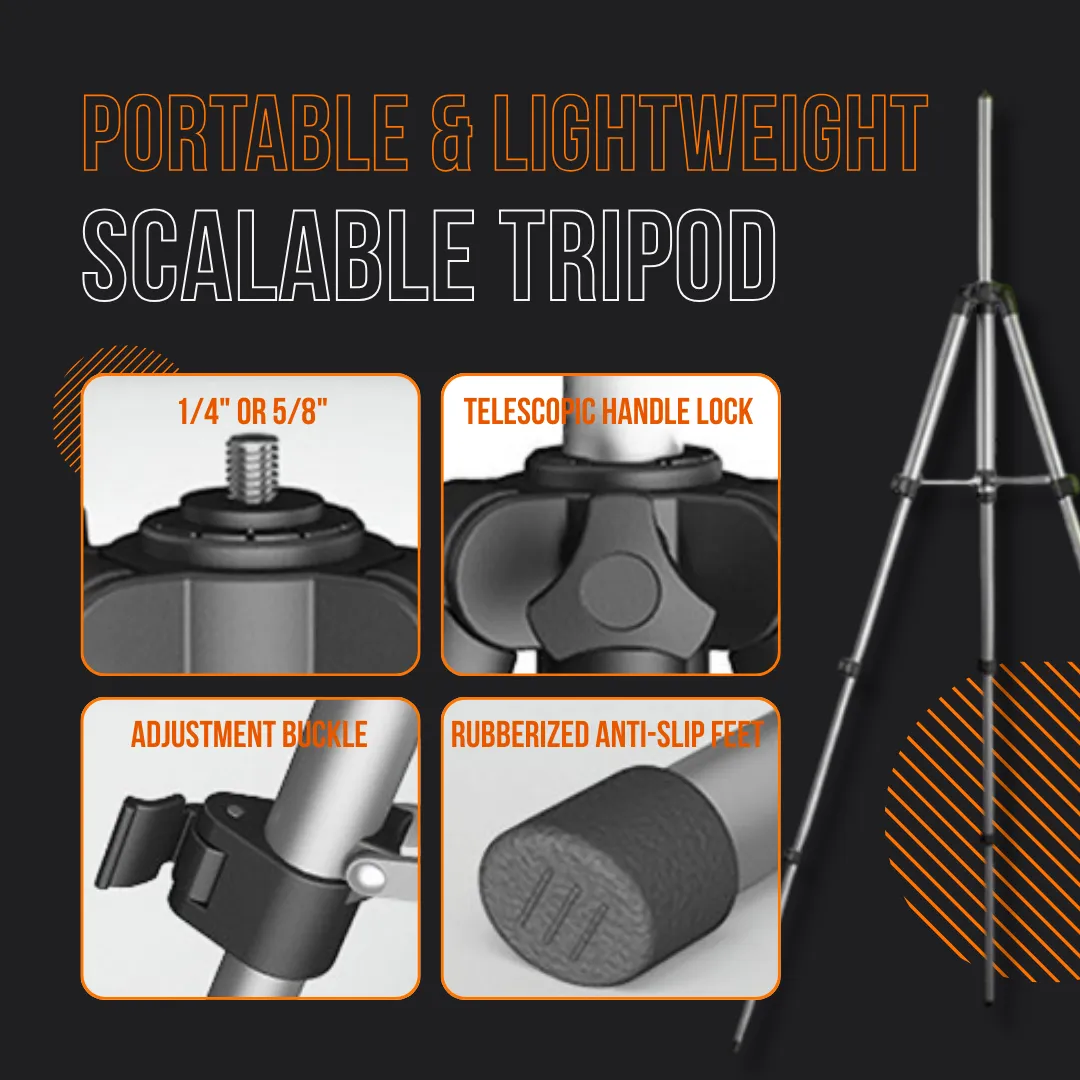 PORTABLE & LIGHTWEIGHT
SCALABLE TRIPOD

1/4" OR 5/8"

TELESCOPIC HANDLE LOCK

ADJUSTMENT BUCKLE

RUBBERIZED ANTI-SLIP FEET