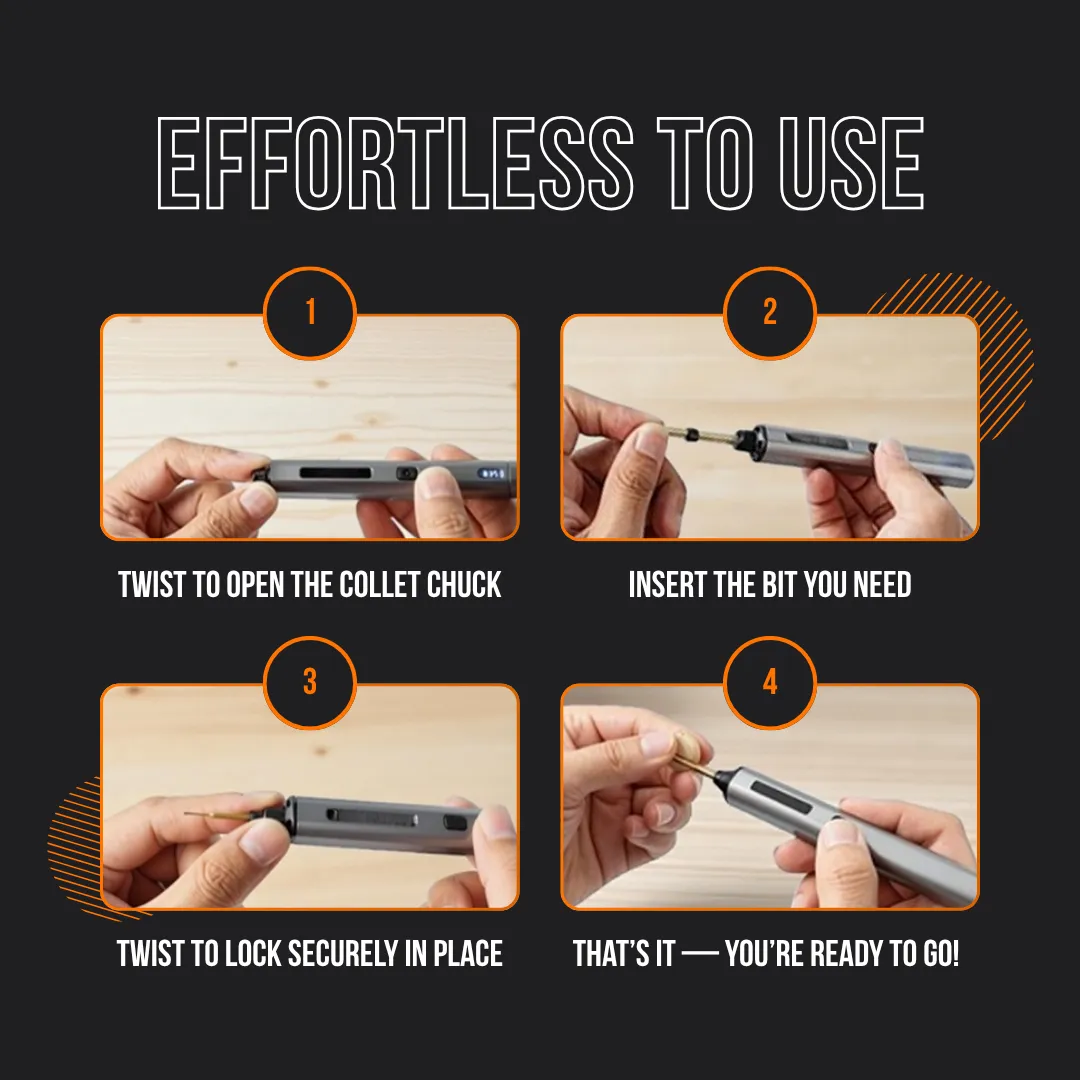 EFFORTLESS TO USE

1

TWIST TO OPEN THE COLLET CHUCK

2

INSERT THE BIT YOU NEED

3

TWIST TO LOCK SECURELY IN PLACE

4

THAT'S IT — YOU'RE READY TO GO!