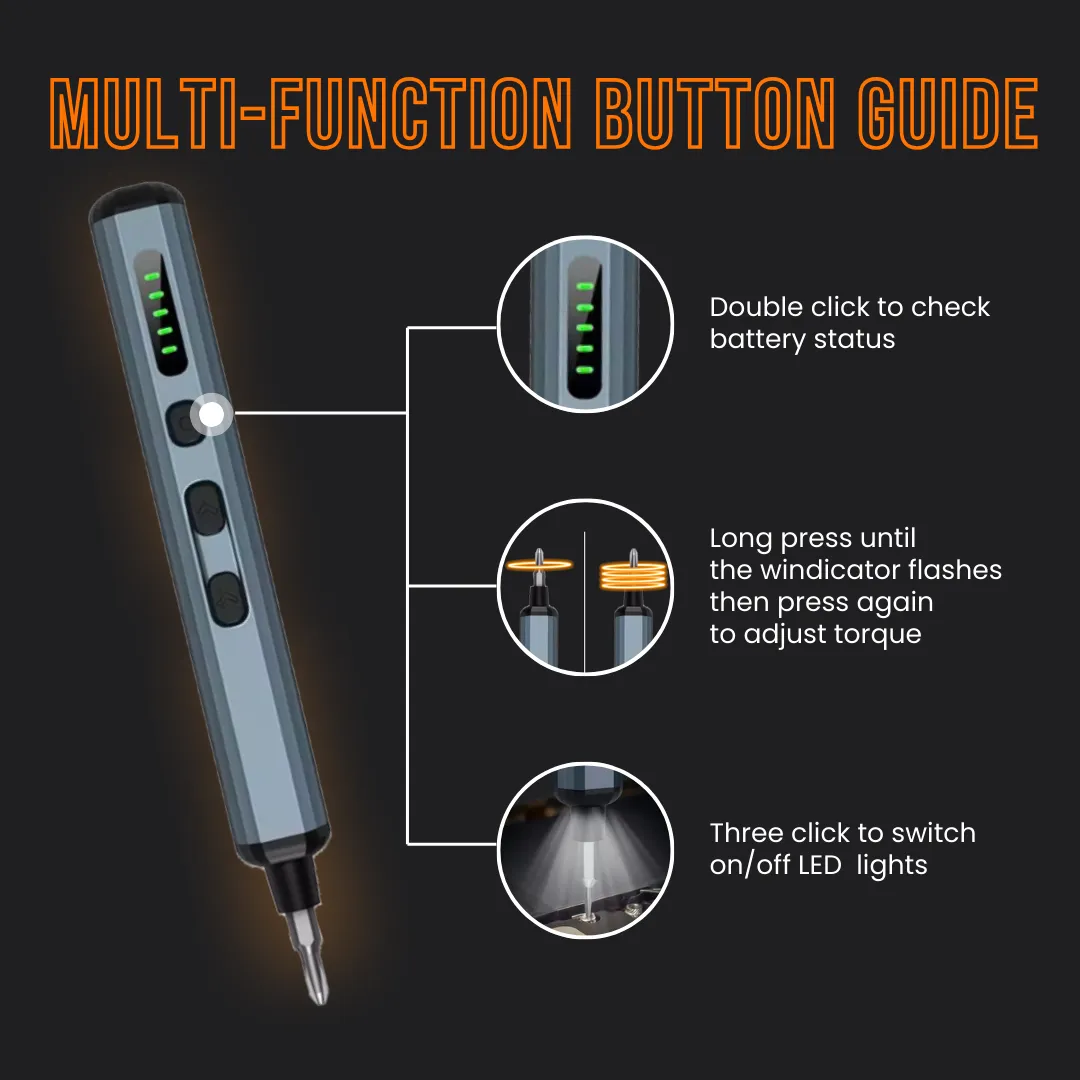 MULTI-FUNCTION BUTTON GUIDE

Double click to check battery status

Long press until the windicator flashes then press again to adjust torque

Three click to switch on/off LED lights