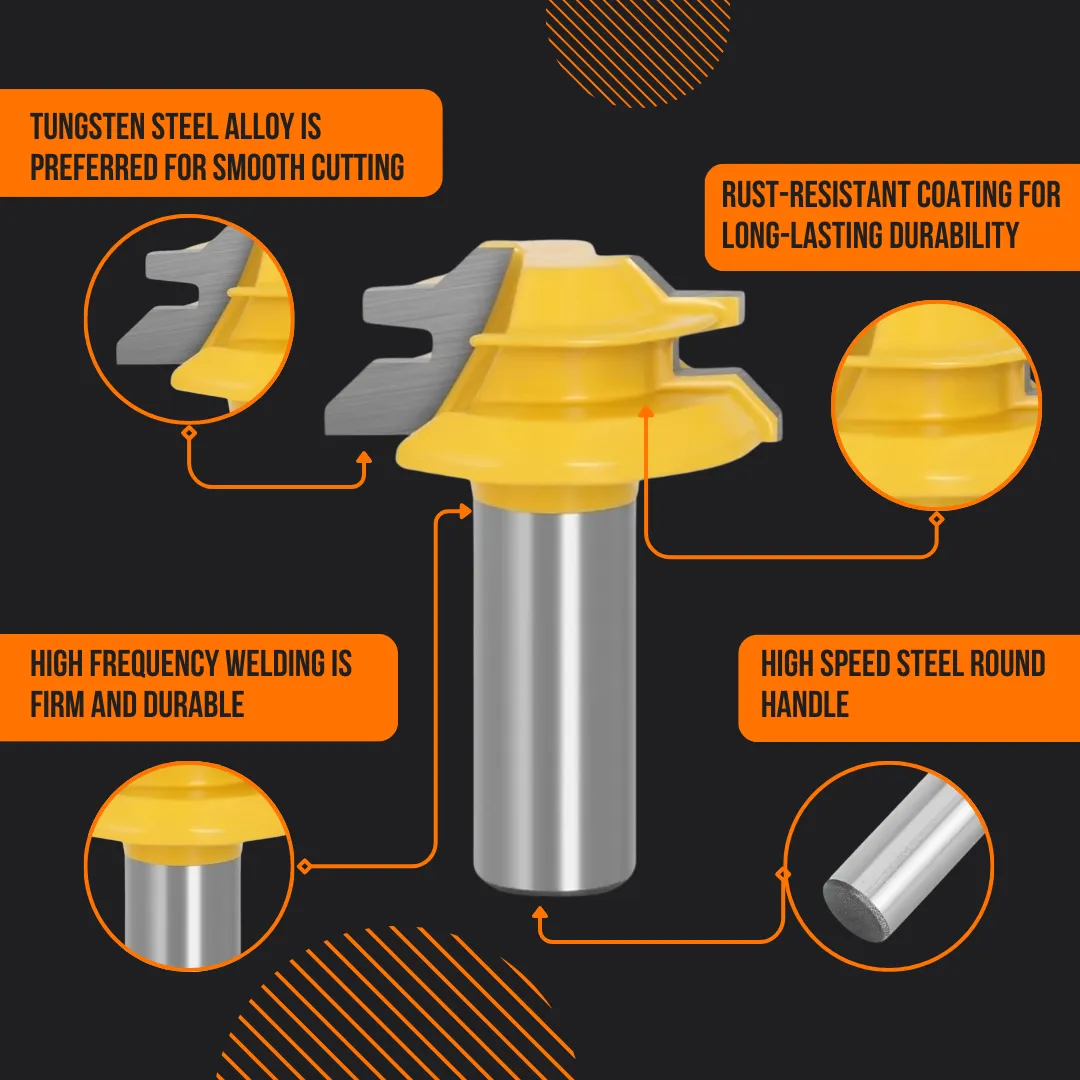 TUNGSTEN STEEL ALLOY IS PREFERRED FOR SMOOTH CUTTING

RUST-RESISTANT COATING FOR LONG-LASTING DURABILITY

HIGH FREQUENCY WELDING IS FIRM AND DURABLE

HIGH SPEED STEEL ROUND HANDLE