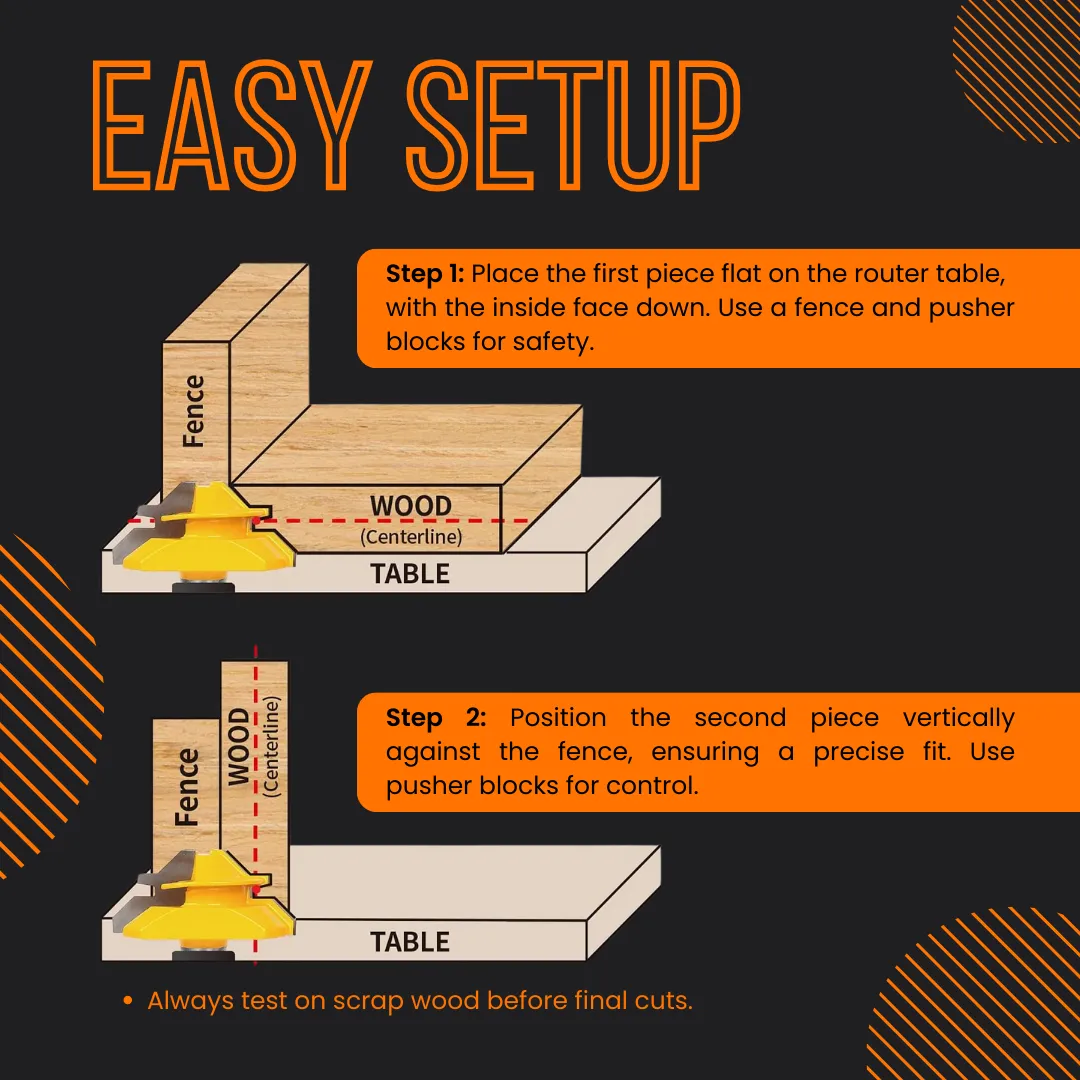 EASY SETUP

Step 1: Place the first piece flat on the router table, with the inside face down. Use a fence and pusher blocks for safety.

Fence

WOOD
(Centerline)

TABLE

Step 2: Position the second piece vertically against the fence, ensuring a precise fit. Use pusher blocks for control.

Fence

WOOD
(Centerline)

TABLE

• Always test on scrap wood before final cuts.