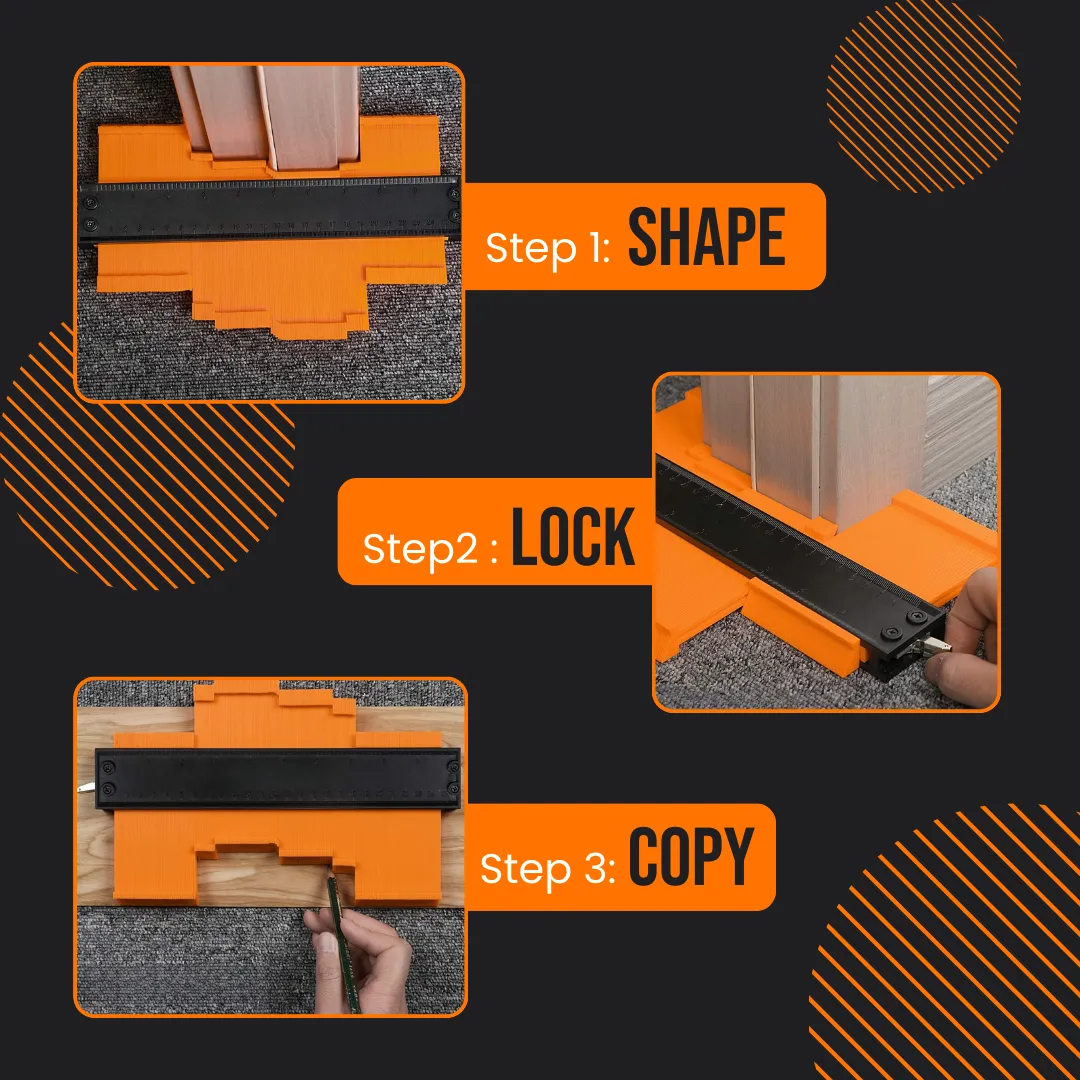 Step 1: SHAPE

Step2 : LOCK

Step 3: COPY