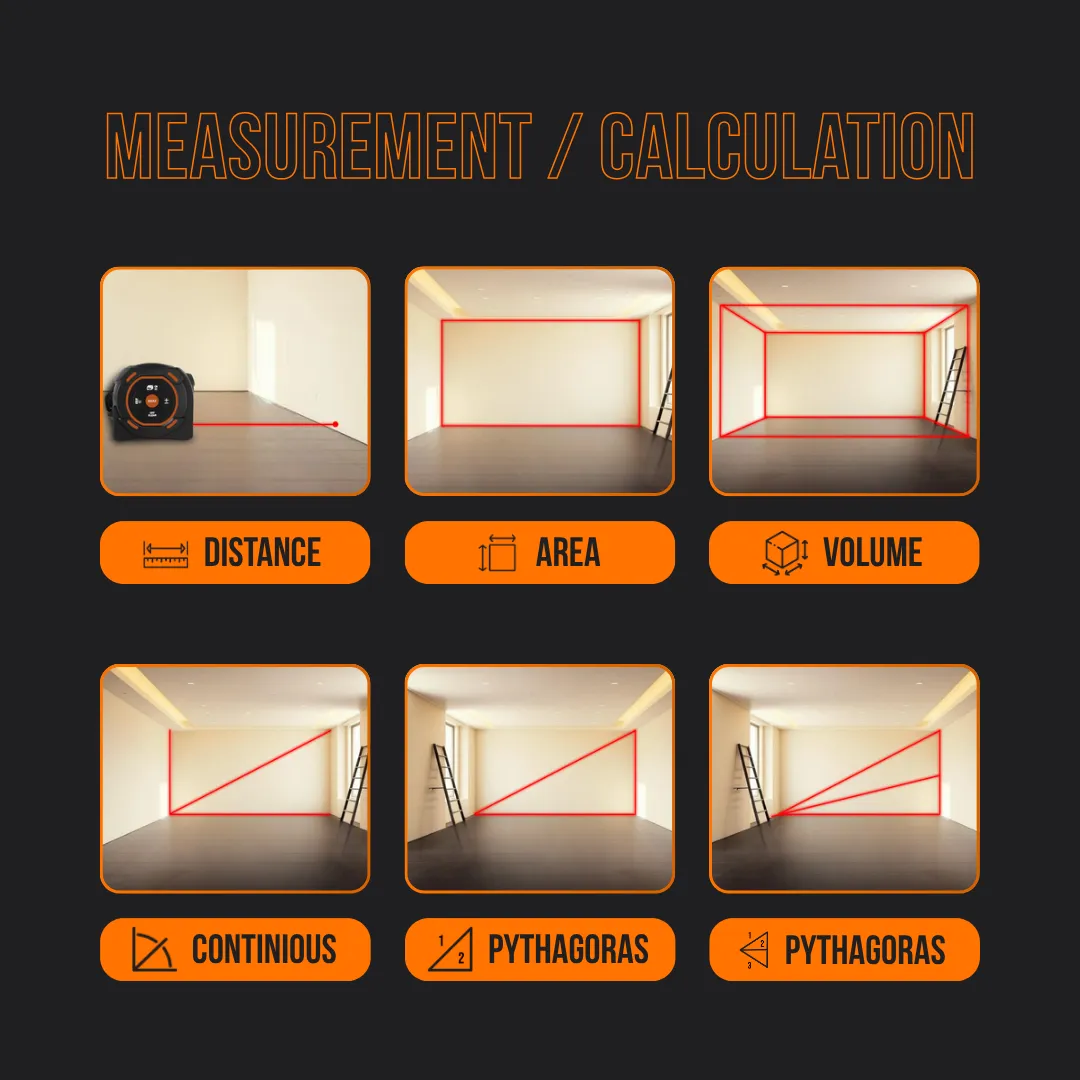 MEASUREMENT / CALCULATION

DISTANCE

AREA

VOLUME

CONTINIOUS

1 2 PYTHAGORAS

1 2 3 PYTHAGORAS