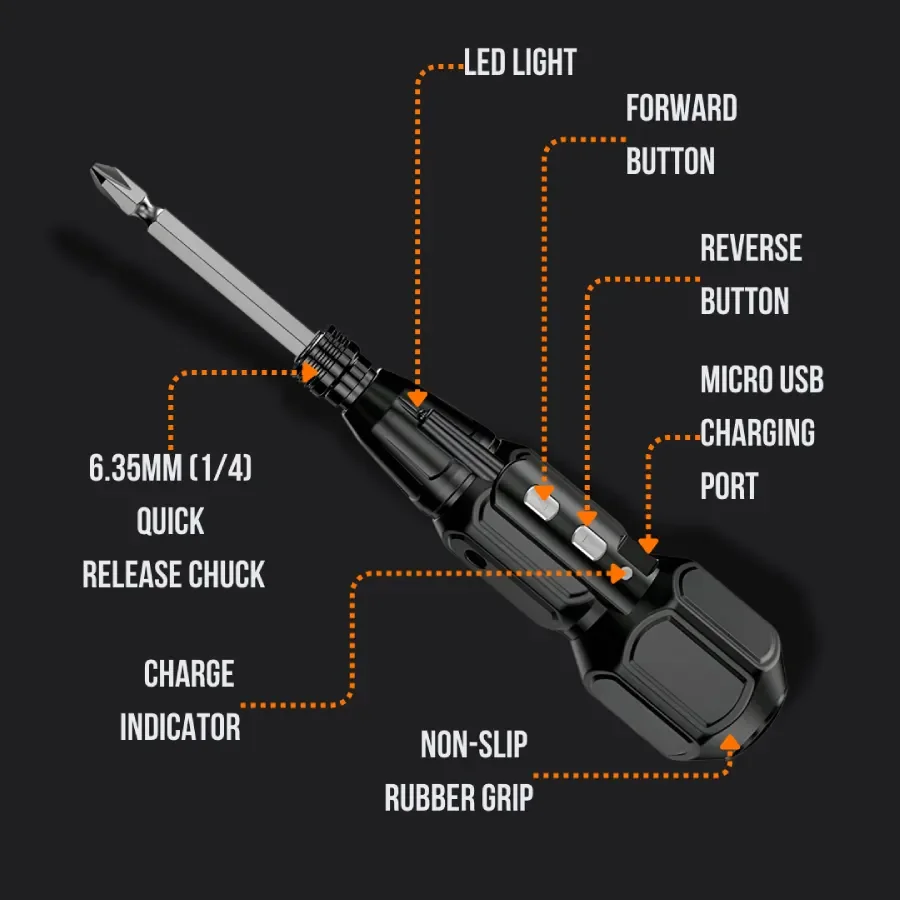 LED LIGHT

FORWARD BUTTON

REVERSE BUTTON

MICRO USB CHARGING PORT

6.35MM (1/4) QUICK RELEASE CHUCK

CHARGE INDICATOR

NON-SLIP RUBBER GRIP